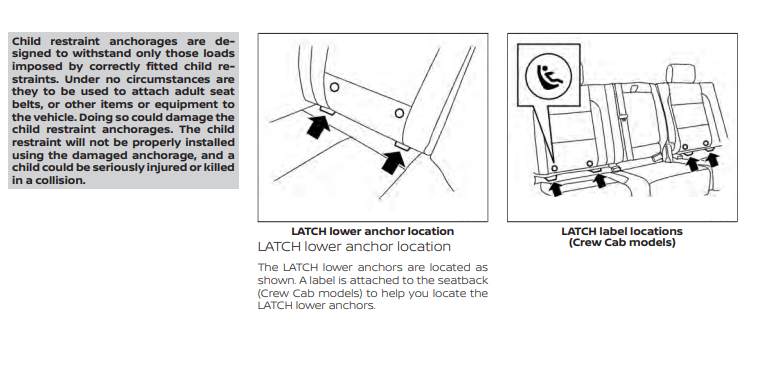 Child restraint anchorages are designed to withstand only those loads imposed by correctly fitted child restraints. Under no circumstances are they to be used to attach adult seat belts, or other items or equipment to the vehicle. Doing so could damage the child restraint anchorages. The child restraint will not be properly installed using the damaged anchorage, and a child could be seriously injured or killed in a collision.

LATCH lower anchor location

LATCH lower anchor location

The LATCH lower anchors are located as shown. A label is attached to the seatback (Crew Cab models) to help you locate the LATCH lower anchors.

LATCH label locations (Crew Cab models)